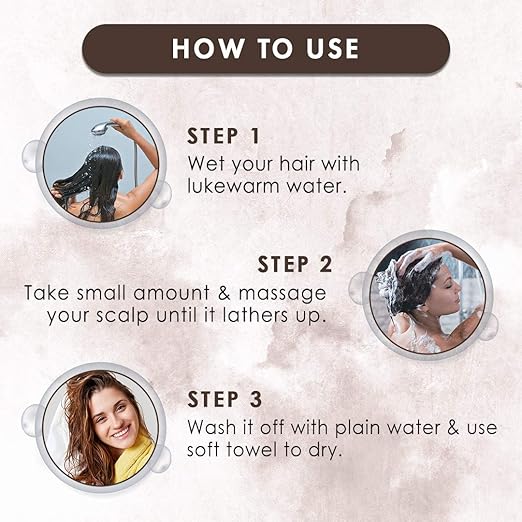 HOW TO USE

STEP 1
Wet your hair with lukewarm water.

STEP 2
Take small amount & massage your scalp until it lathers up.

STEP 3
Wash it off with plain water & use soft towel to dry.